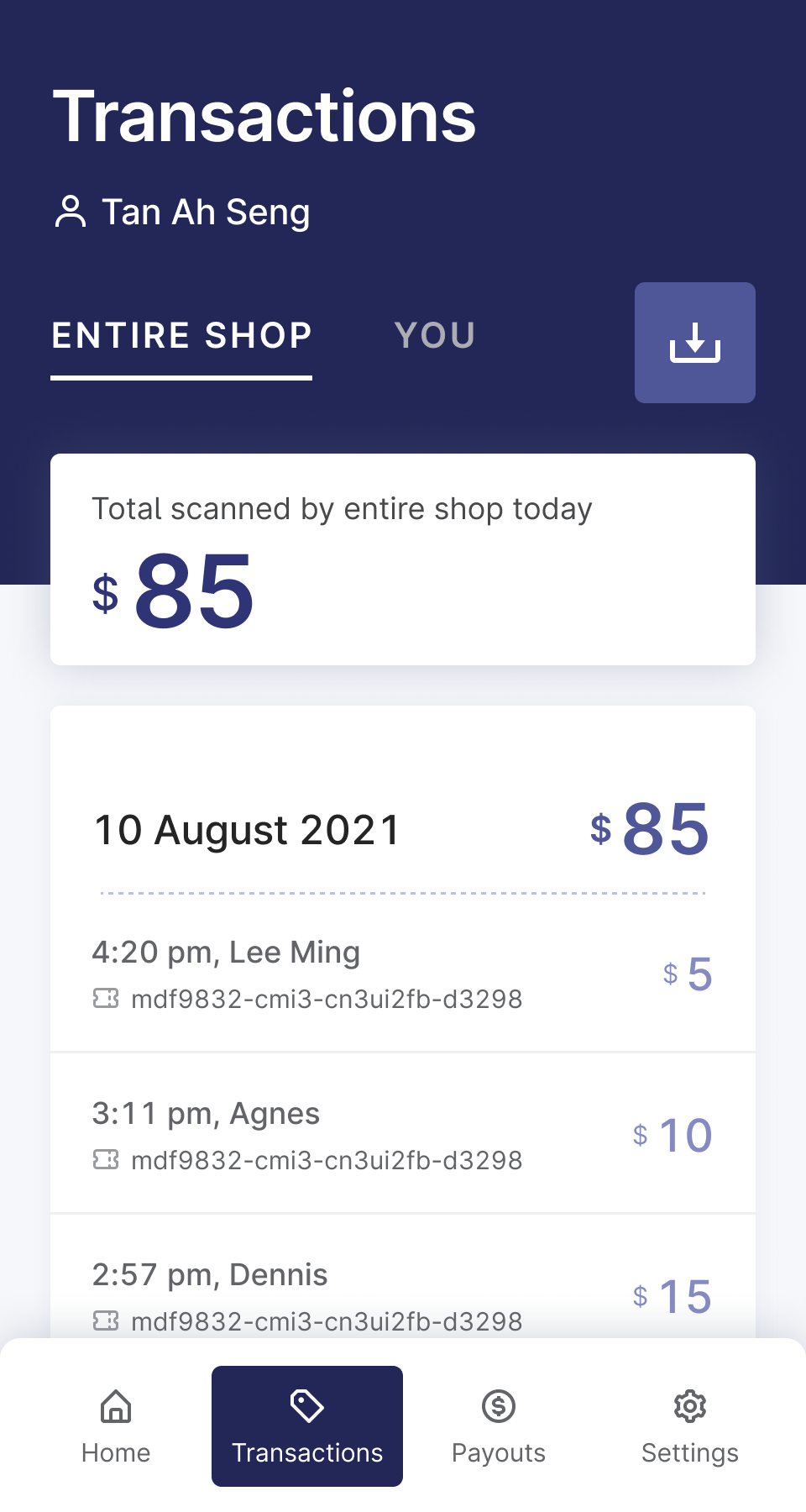 Transactions

Tan Ah Seng

ENTIRE SHOP YOU

Total scanned by entire shop today

$ 85

10 August 2021 $ 85

4:20 pm, Lee Ming
mdf9832-cmi3-cn3ui2fb-d3298
$ 5

3:11 pm, Agnes
mdf9832-cmi3-cn3ui2fb-d3298
$ 10

2:57 pm, Dennis
mdf9832-cmi3-cn3ui2fb-d3298
$ 15

Home Transactions Payouts Settings